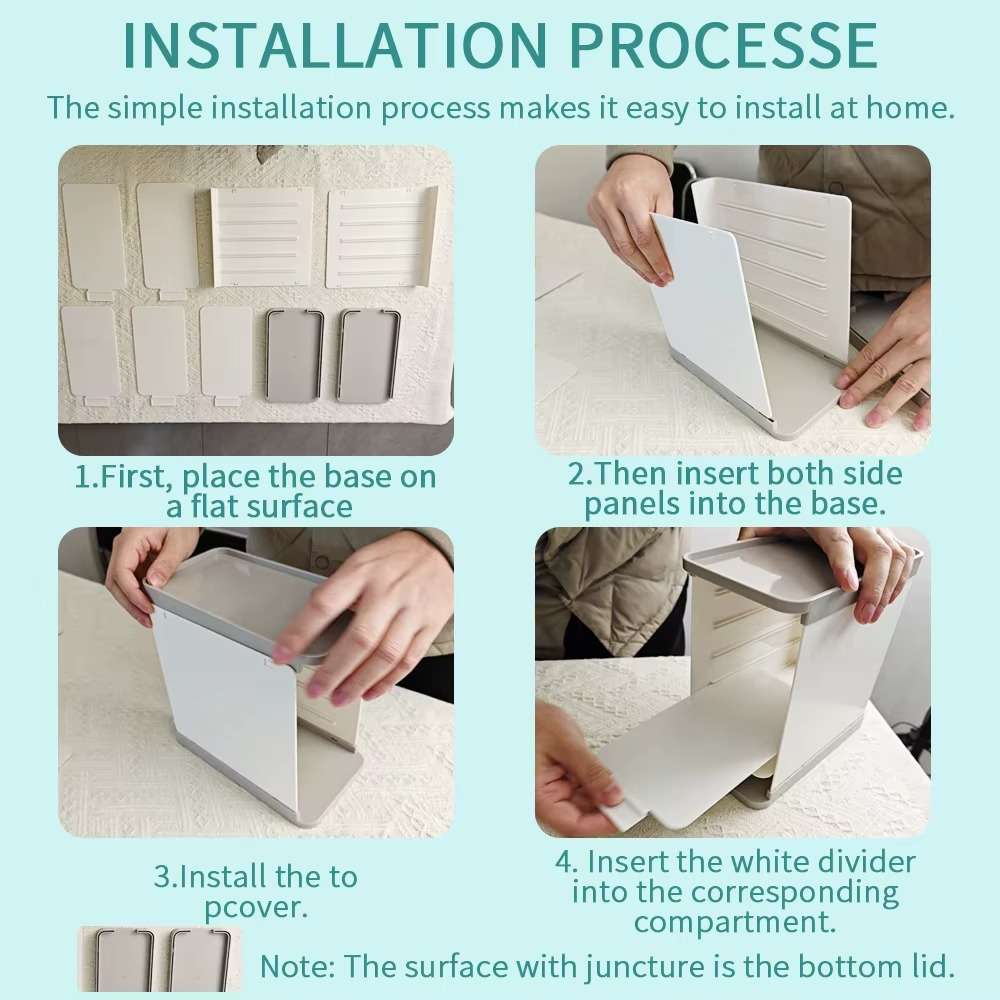 INSTALLATION PROCESSE

The simple installation process makes it easy to install at home.

1.First, place the base on a flat surface

2.Then insert both side panels into the base.

3.Install the to pcover.

4. Insert the white divider into the corresponding compartment.

Note: The surface with juncture is the bottom lid.