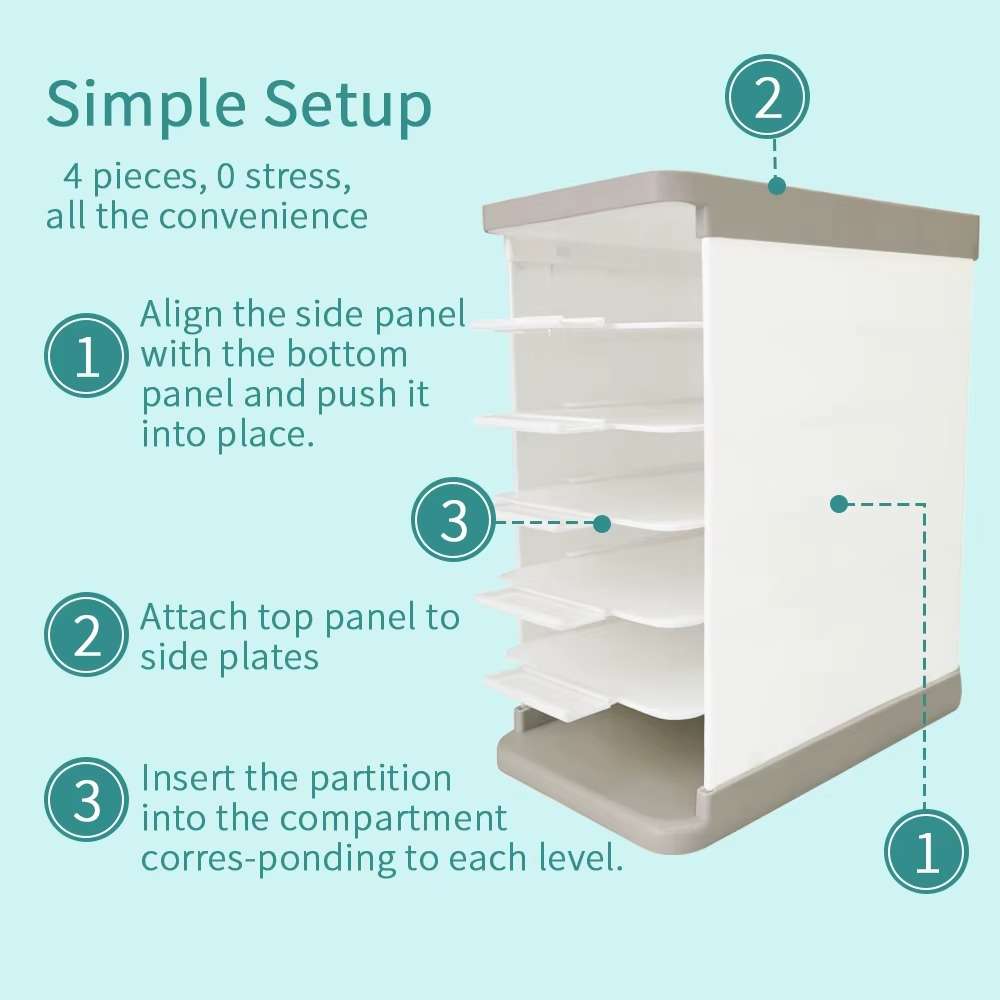 Simple Setup

4 pieces, 0 stress, all the convenience

1 Align the side panel with the bottom panel and push it into place.

2 Attach top panel to side plates

3 Insert the partition into the compartment corres-ponding to each level.

2

3

1